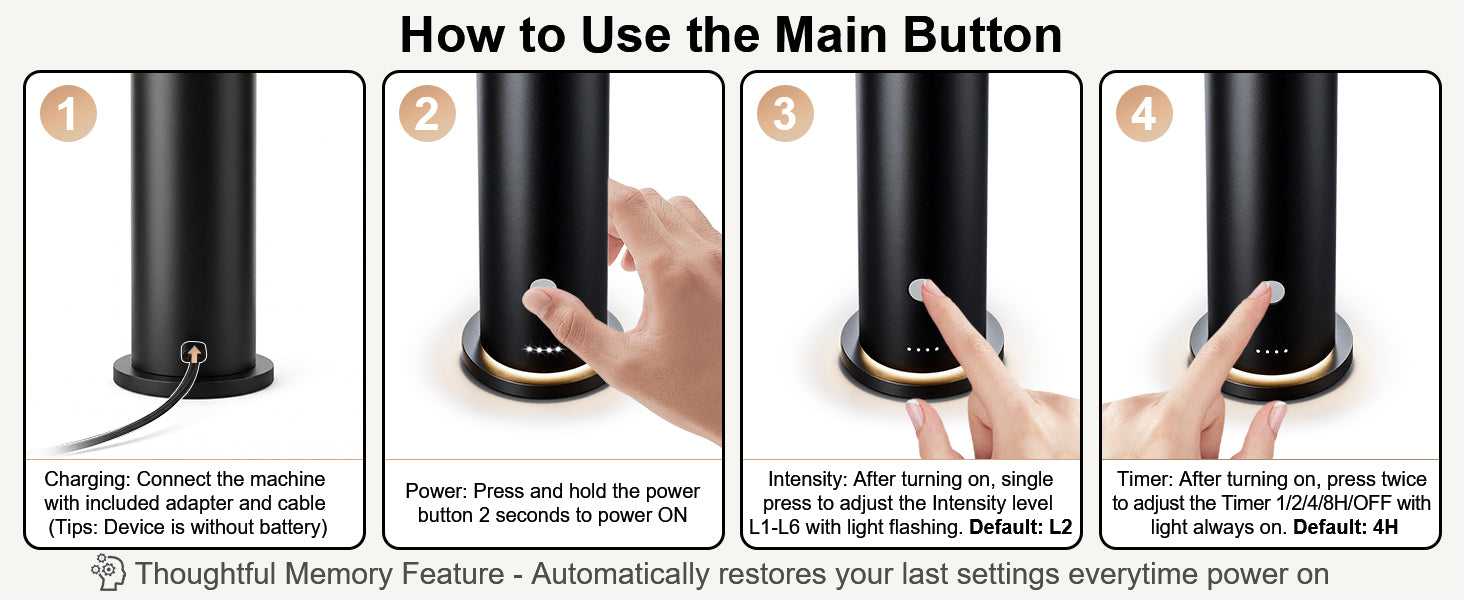 How to Use the Main Button

1

Charging: Connect the machine with included adapter and cable (Tips: Device is without battery)

2

Power: Press and hold the power button 2 seconds to power ON

3

Intensity: After turning on, single press to adjust the Intensity level L1-L6 with light flashing. Default: L2

4

Timer: After turning on, press twice to adjust the Timer 1/2/4/8H/OFF with light always on. Default: 4H

Thoughtful Memory Feature - Automatically restores your last settings everytime power on